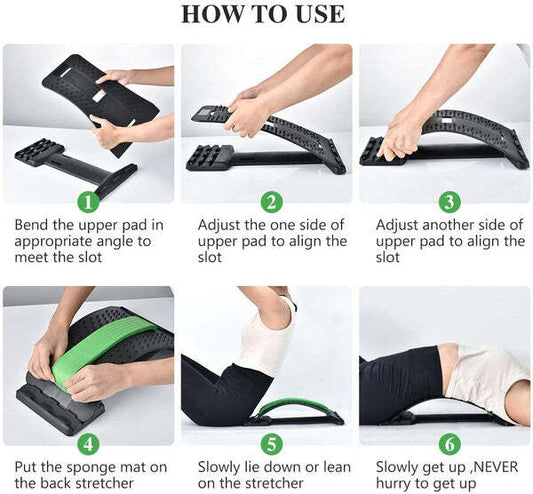 HOW TO USE

1
Bend the upper pad in appropriate angle to meet the slot

2
Adjust the one side of upper pad to align the slot

3
Adjust another side of upper pad to align the slot

4
Put the sponge mat on the back stretcher

5
Slowly lie down or lean on the stretcher

6
Slowly get up ,NEVER hurry to get up