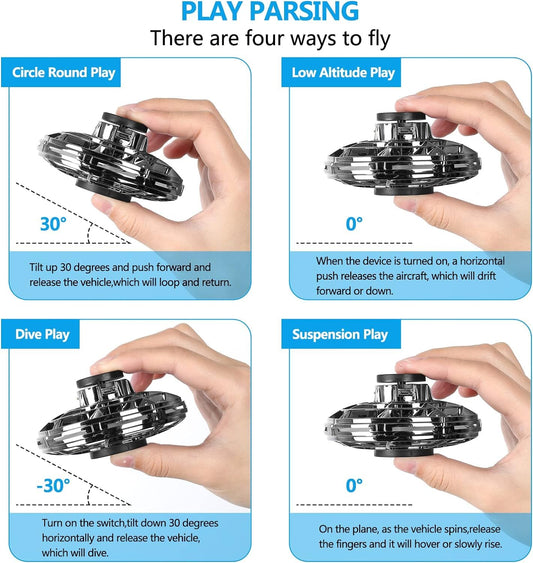 PLAY PARSING

There are four ways to fly

Circle Round Play

30°

Tilt up 30 degrees and push forward and release the vehicle,which will loop and return.

Low Altitude Play

0°

When the device is turned on, a horizontal push releases the aircraft, which will drift forward or down.

Dive Play

-30°

Turn on the switch,tilt down 30 degrees horizontally and release the vehicle, which will dive.

Suspension Play

0°

On the plane, as the vehicle spins,release the fingers and it will hover or slowly rise.