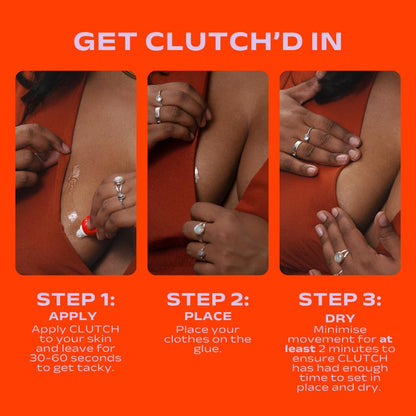 GET CLUTCH'D IN

STEP 1:
APPLY
Apply CLUTCH to your skin and leave for 30-60 seconds to get tacky.

STEP 2:
PLACE
Place your clothes on the glue.

STEP 3:
DRY
Minimise movement for at least 2 minutes to ensure CLUTCH has had enough time to set in place and dry.