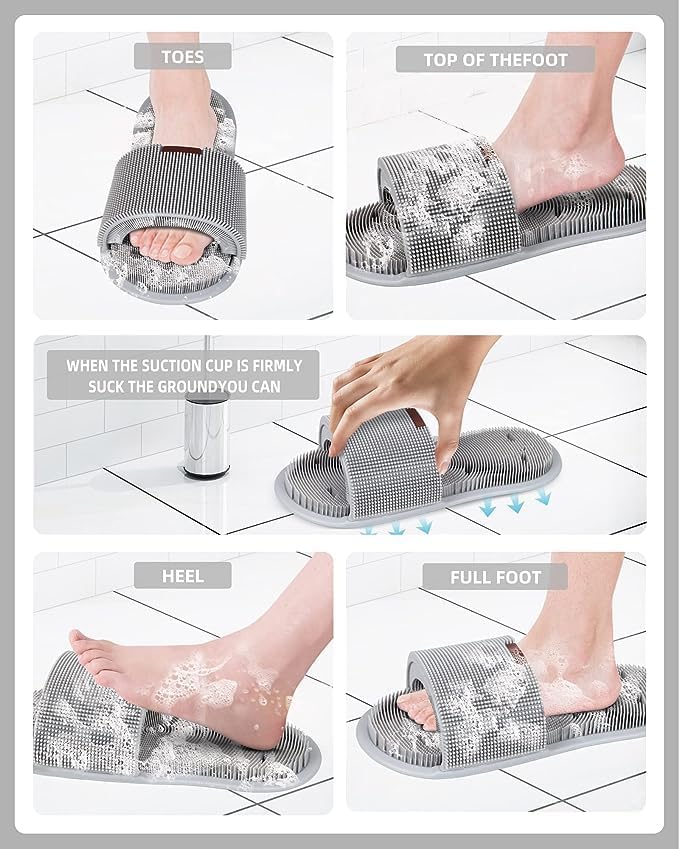 TOES

TOP OF THEFOOT

WHEN THE SUCTION CUP IS FIRMLY SUCK THE GROUNDYOU CAN

HEEL

FULL FOOT